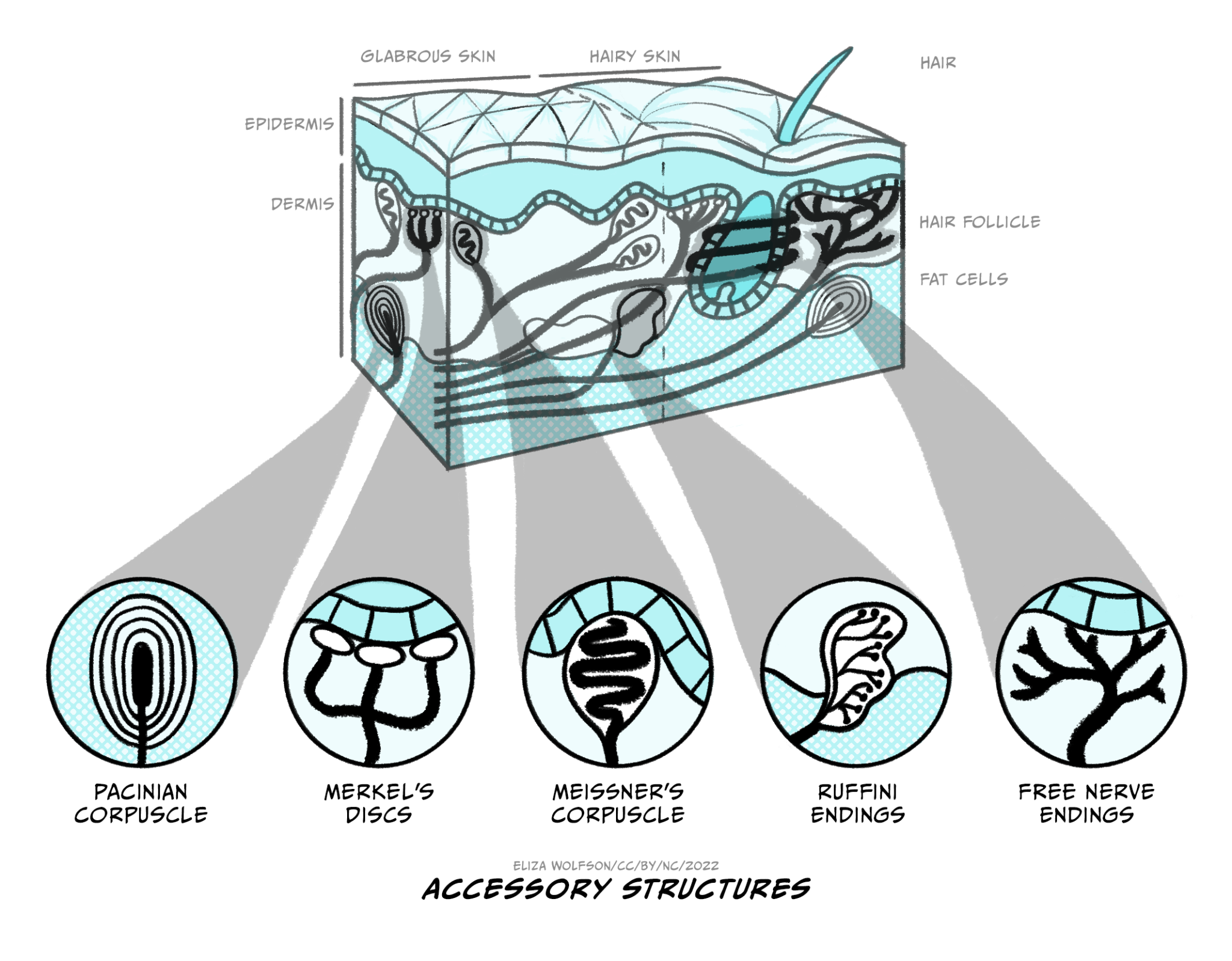 GLABROUS SKIN

HAIRY SKIN

HAIR

EPIDERMIS

DERMIS

HAIR FOLLICLE

FAT CELLS

PACINIAN CORPUSCLE

MERKEL'S DISCS

MEISSNER'S CORPUSCLE

RUFFINI ENDINGS

FREE NERVE ENDINGS

ELIZA WOLFSON/CC/BY/NC/2022

ACCESSORY STRUCTURES